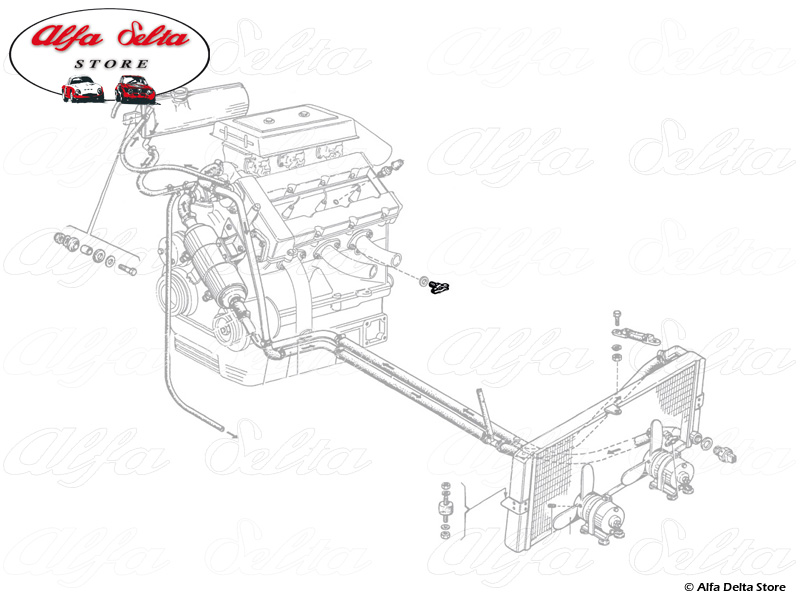 Alfa Delta
STORE

Alfa Delta

© Alfa Delta Store