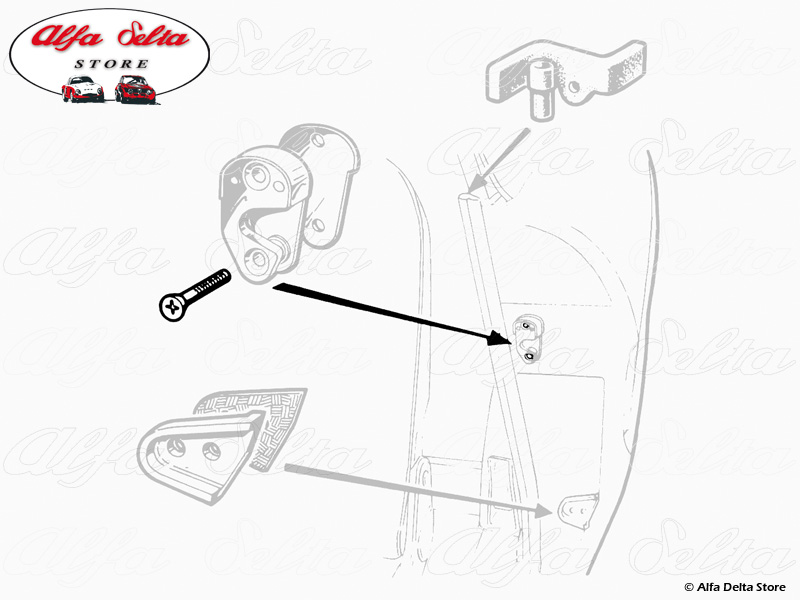 Alfa Delta
STORE

© Alfa Delta Store