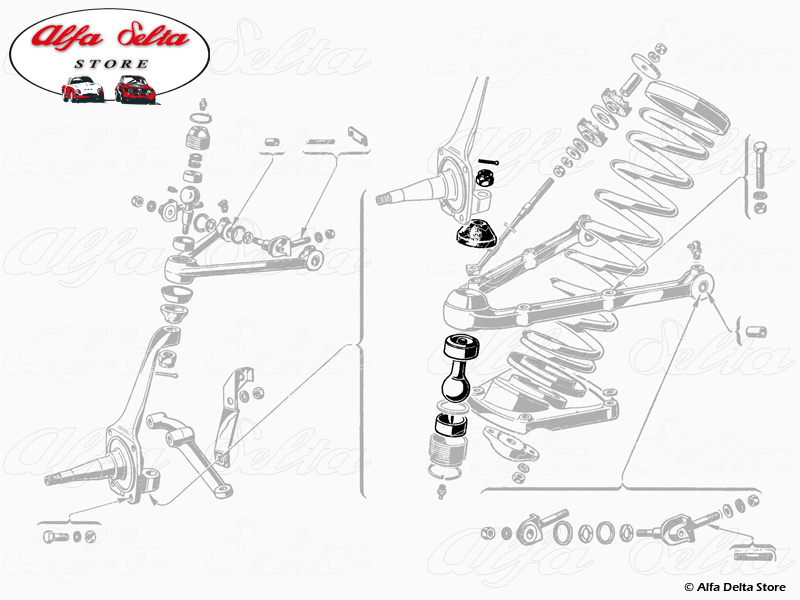 Alfa Delta
STORE

© Alfa Delta Store