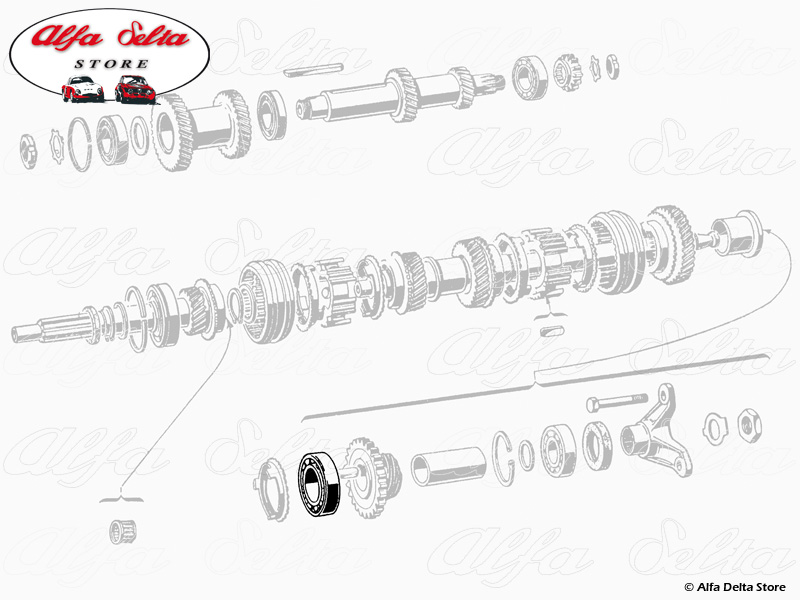 Alfa Delta
STORE

© Alfa Delta Store