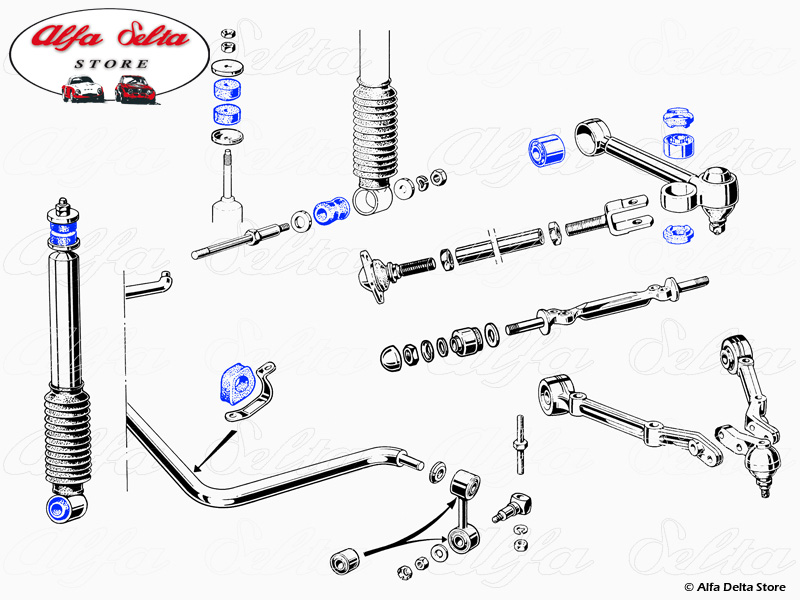 Alfa Delta
STORE

© Alfa Delta Store