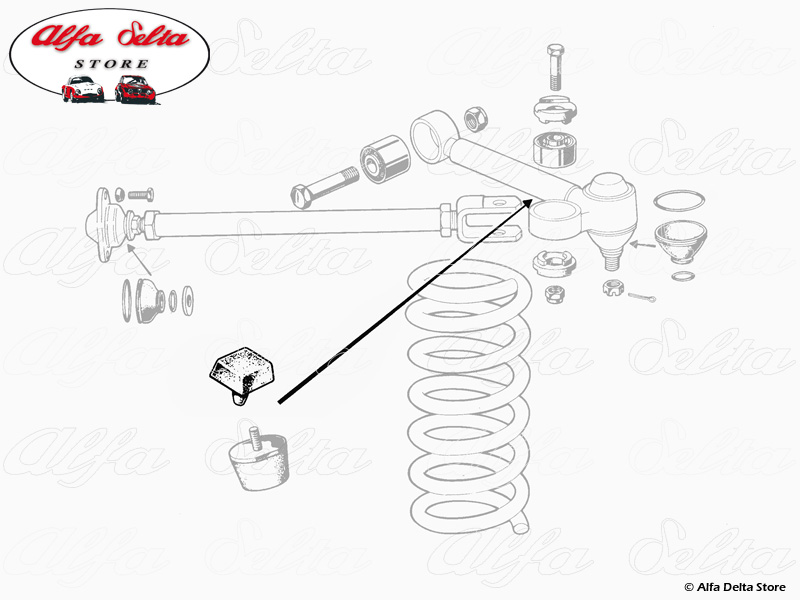 Alfa Delta
STORE

© Alfa Delta Store