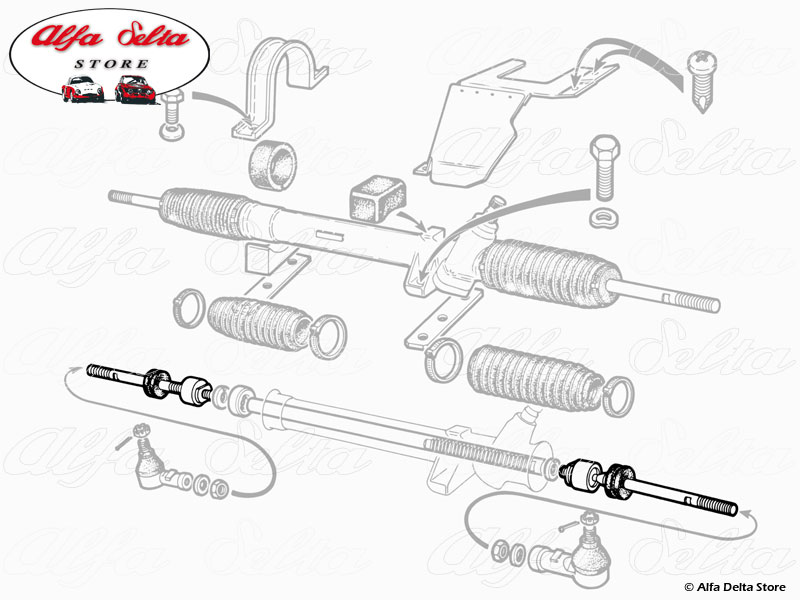 Alfa Delta
STORE

© Alfa Delta Store