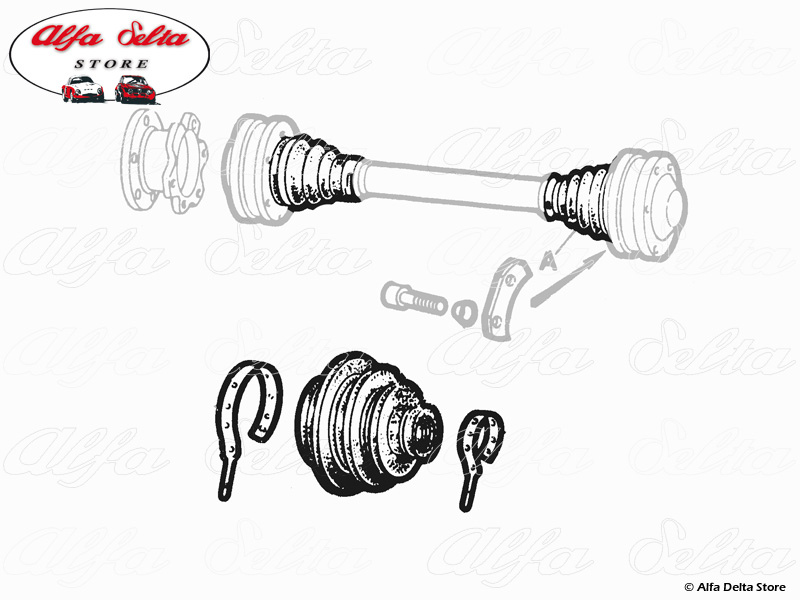 Alfa Delta
STORE

A

© Alfa Delta Store