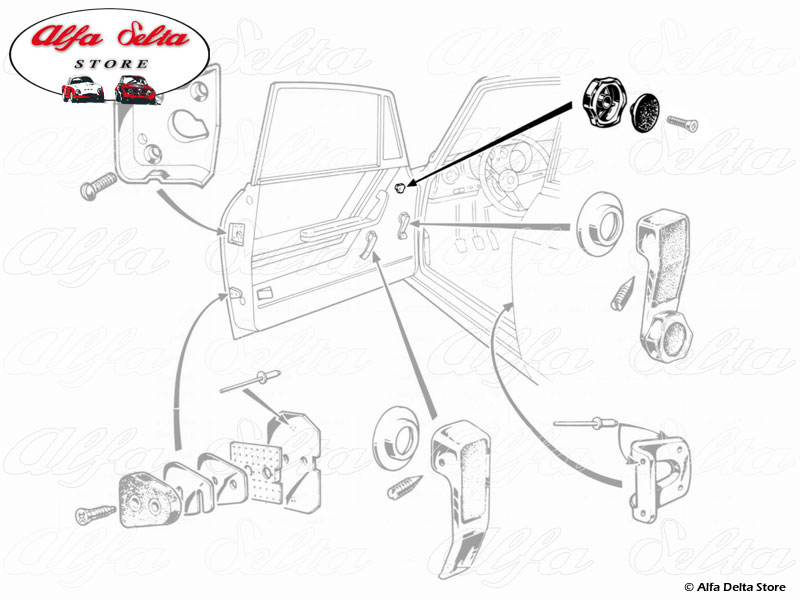 Alfa Delta
STORE

© Alfa Delta Store